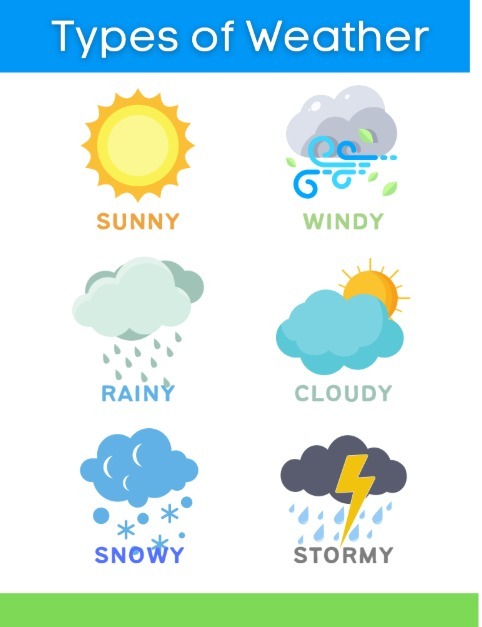 Types of Weather

SUNNY

WINDY

RAINY

CLOUDY

SNOWY

STORMY